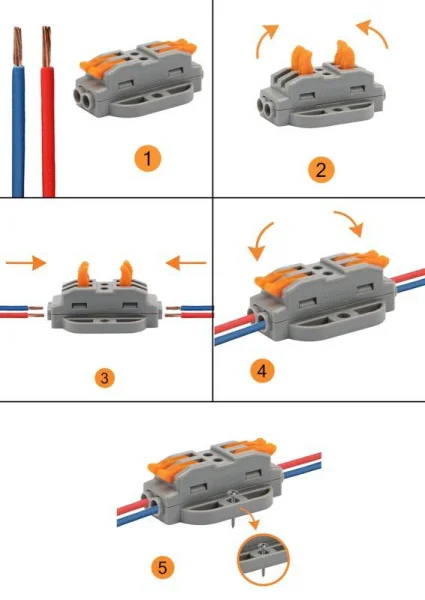 1

2

3

4

5